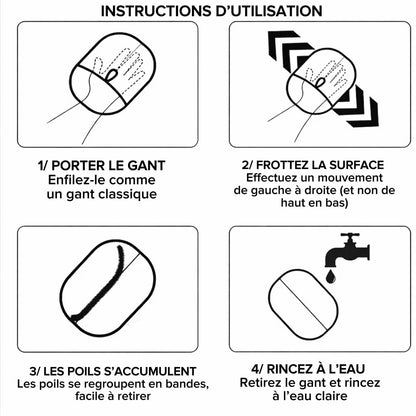 INSTRUCTIONS D'UTILISATION

1/ PORTER LE GANT
Enfilez-le comme un gant classique

2/ FROTTEZ LA SURFACE
Effectuez un mouvement de gauche à droite (et non de haut en bas)

3/ LES POILS S'ACCUMULENT
Les poils se regroupent en bandes, facile à retirer

4/ RINCEZ À L'EAU
Retirez le gant et rincez à l'eau claire